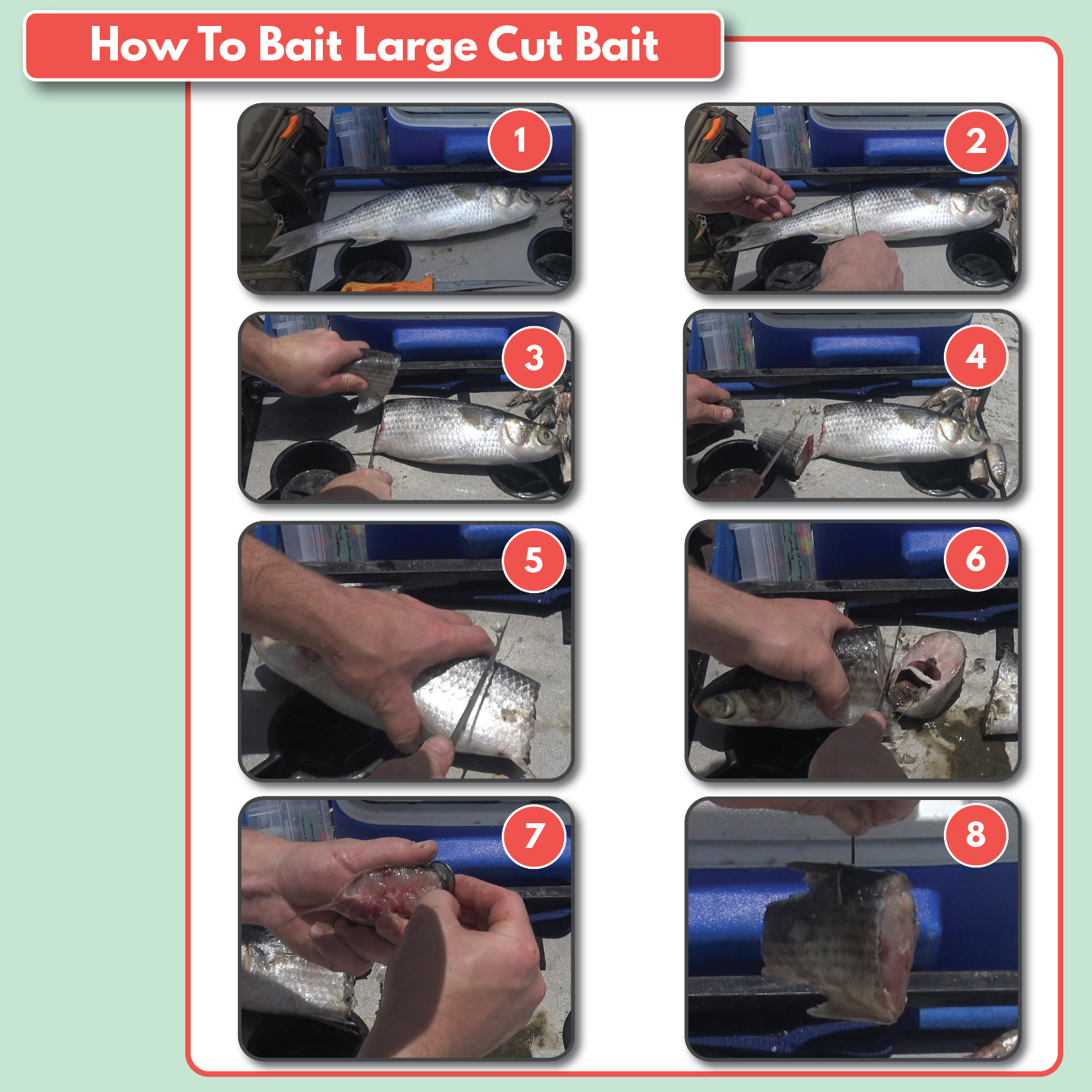 How To Bait Large Cut Bait

1

2

3

4

5

6

7

8